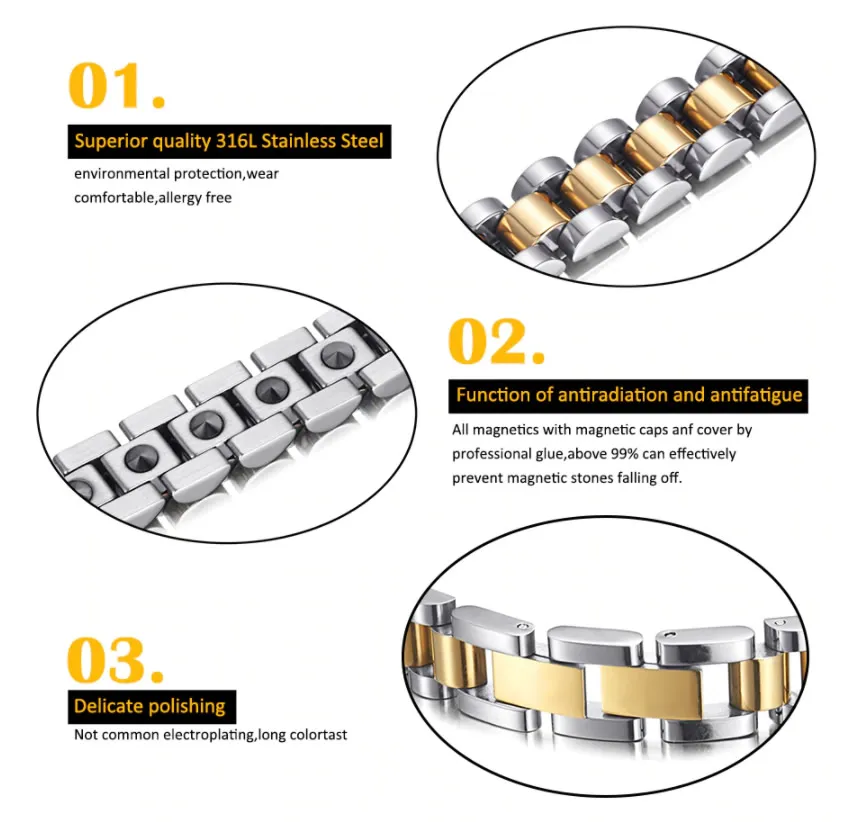 01.

Superior quality 316L Stainless Steel

environmental protection,wear comfortable,allergy free

02.

Function of antiradiation and antifatigue

All magnetics with magnetic caps anf cover by professional glue,above 99% can effectively prevent magnetic stones falling off.

03.

Delicate polishing

Not common electroplating,long colortast